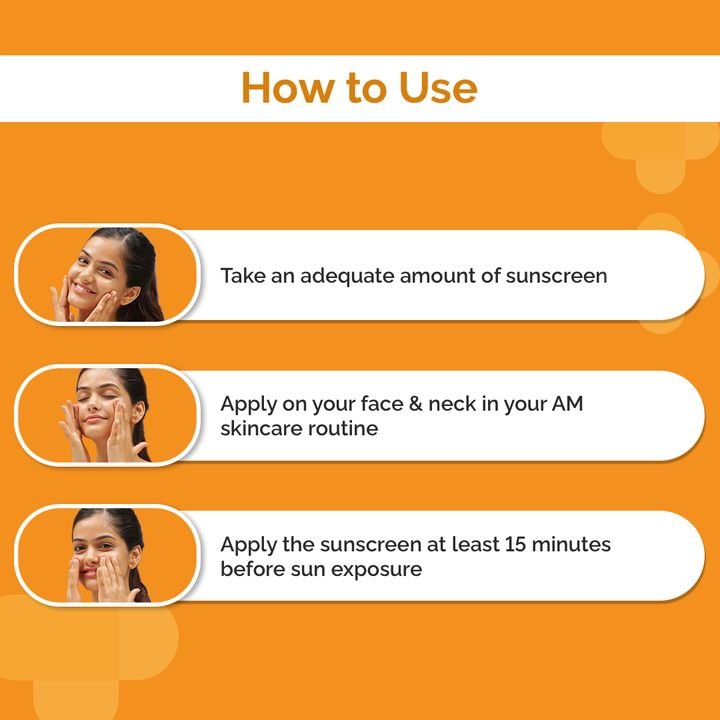 How to Use

Take an adequate amount of sunscreen

Apply on your face & neck in your AM skincare routine

Apply the sunscreen at least 15 minutes before sun exposure