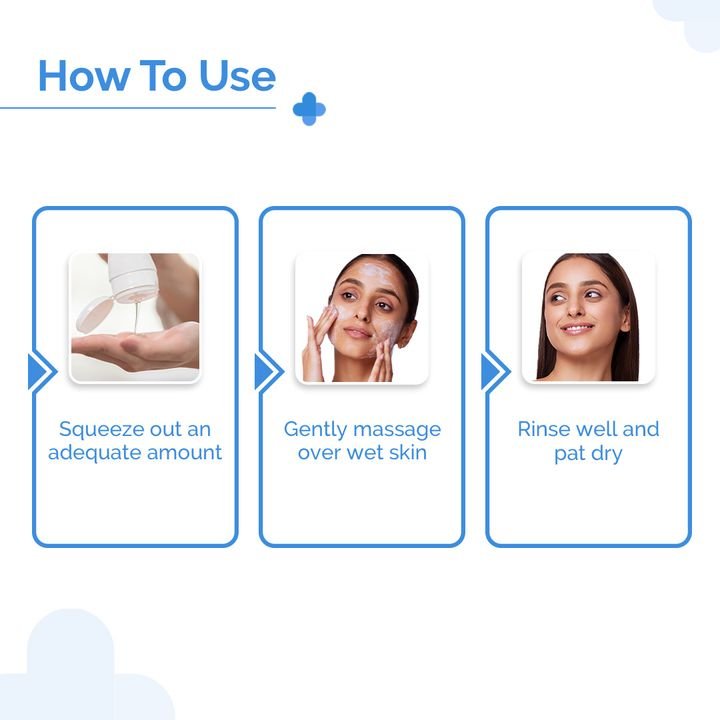 How To Use

Squeeze out an adequate amount

Gently massage over wet skin

Rinse well and pat dry