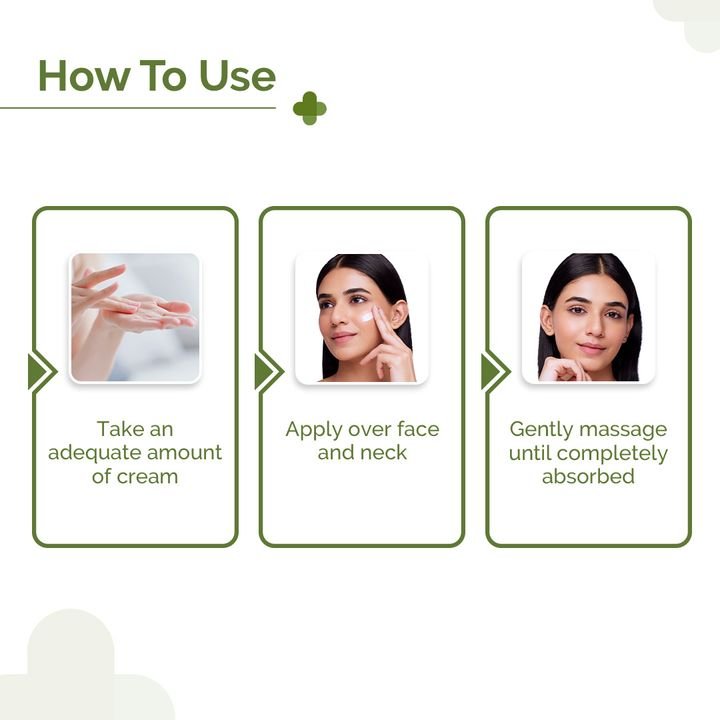 How To Use

Take an adequate amount of cream

Apply over face and neck

Gently massage until completely absorbed