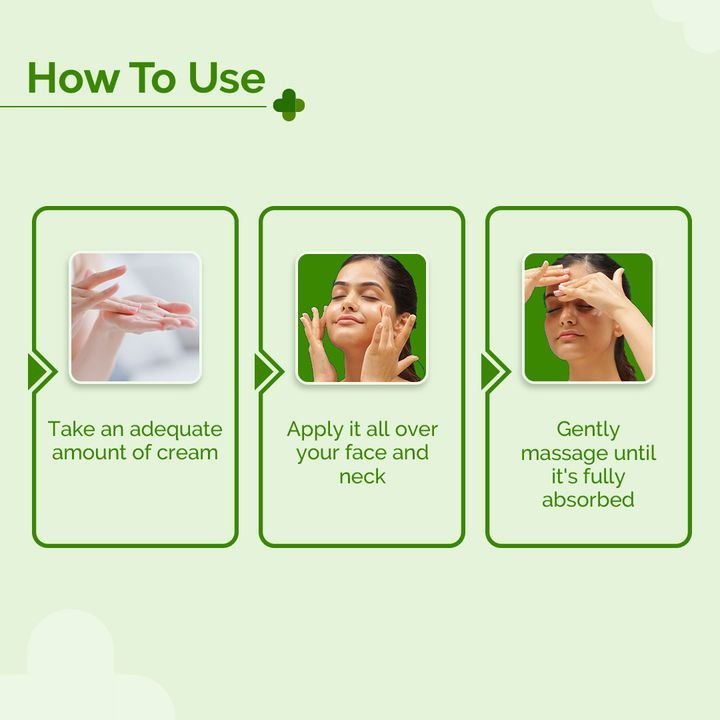 How To Use

Take an adequate amount of cream

Apply it all over your face and neck

Gently massage until it's fully absorbed