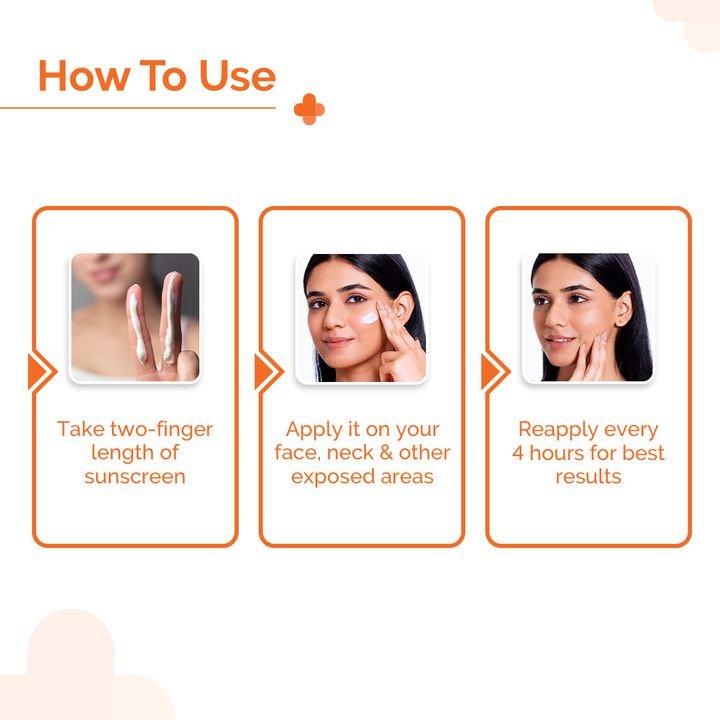 How To Use

Take two-finger length of sunscreen

Apply it on your face, neck & other exposed areas

Reapply every 4 hours for best results